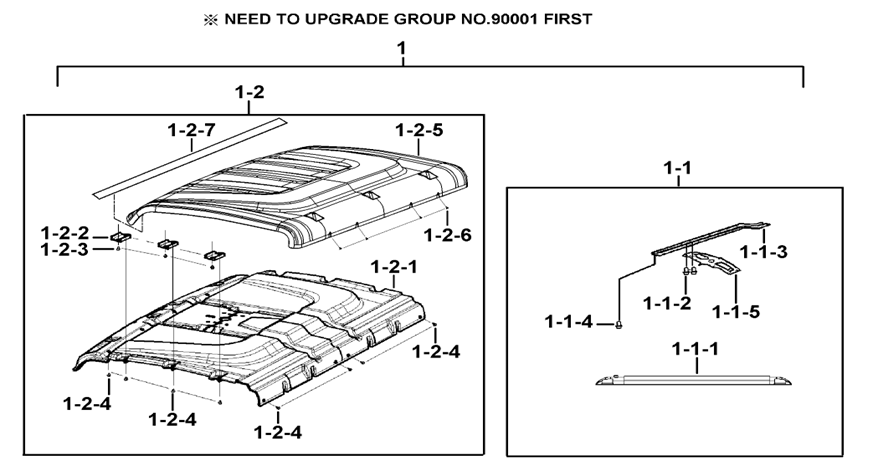 ※ NEED TO UPGRADE GROUP NO.90001 FIRST

1

1-2

1-2-7

1-2-5

1-2-2

1-2-3

1-2-6

1-2-1

1-2-4

1-2-4

1-2-4

1-2-4

1-1

1-1-3

1-1-2

1-1-5

1-1-4

1-1-1